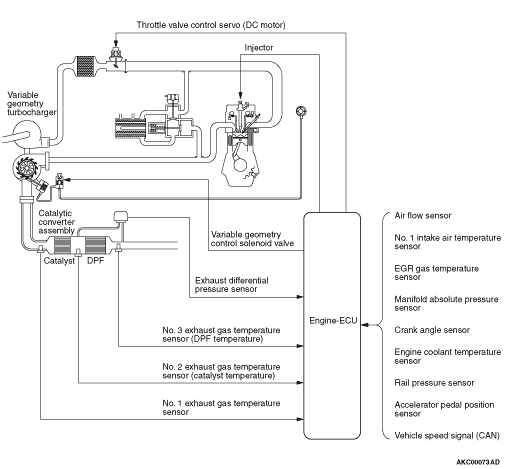 Throttle valve control servo (DC motor)

Injector

Variable geometry turbocharger

Catalytic converter assembly

Catalyst

DPF

Variable geometry control solenoid valve

Exhaust differential pressure sensor

No. 3 exhaust gas temperature sensor (DPF temperature)

No. 2 exhaust gas temperature sensor (catalyst temperature)

No. 1 exhaust gas temperature sensor

Engine-ECU

Air flow sensor

No. 1 intake air temperature sensor

EGR gas temperature sensor

Manifold absolute pressure sensor

Crank angle sensor

Engine coolant temperature sensor

Rail pressure sensor

Accelerator pedal position sensor

Vehicle speed signal (CAN)

AKC00073AD