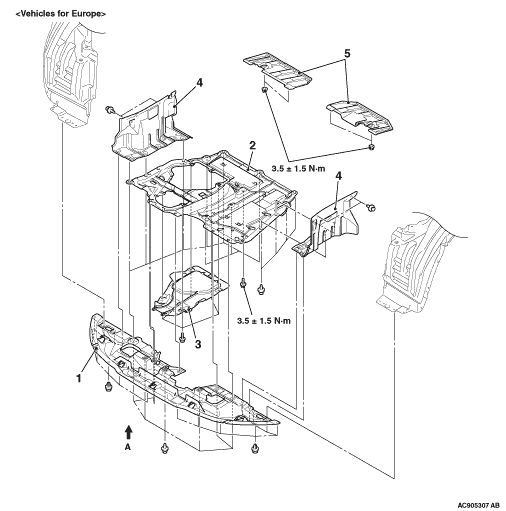 <Vehicles for Europe>

5

4

2

3.5 ± 1.5 N·m

4

3.5 ± 1.5 N·m

3

1

A

AC905307 AB