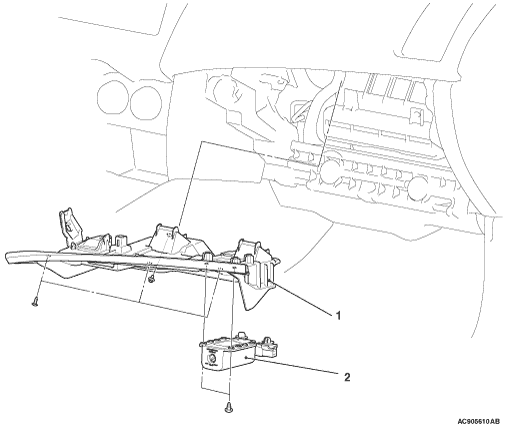 1

2

AC905610AB