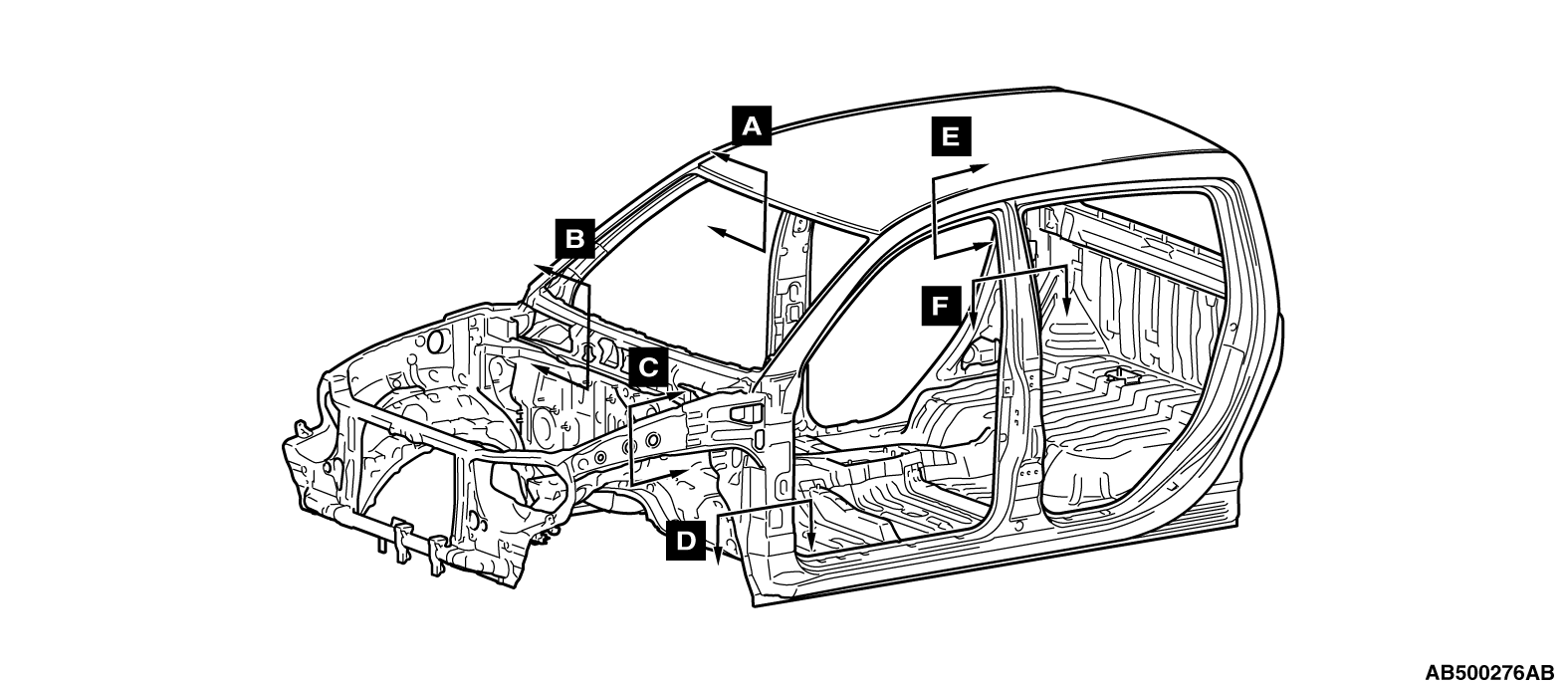 A
E
B
F
C
D
AB500276AB