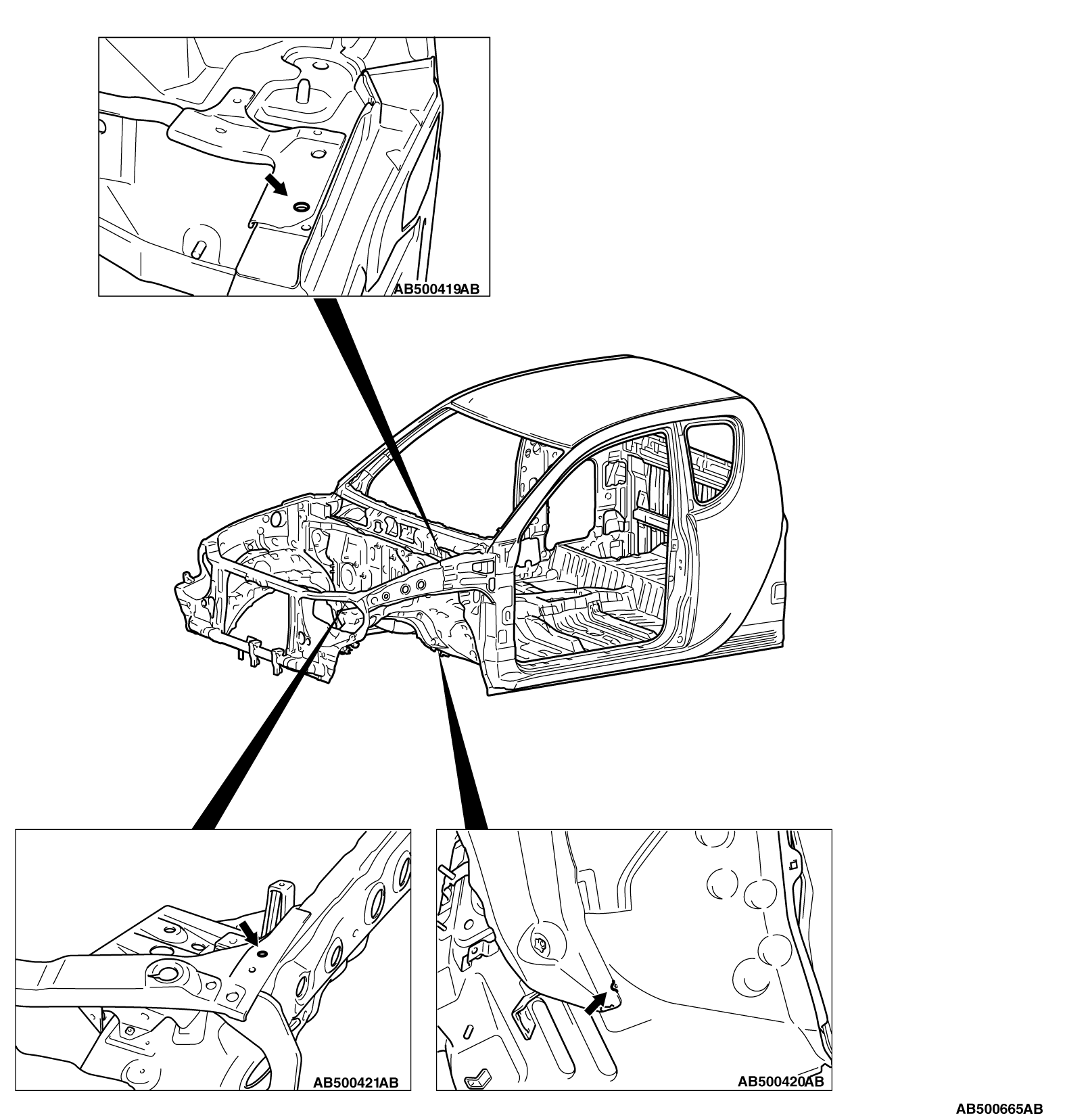 AB500419AB

AB500421AB

AB500420AB

AB500665AB