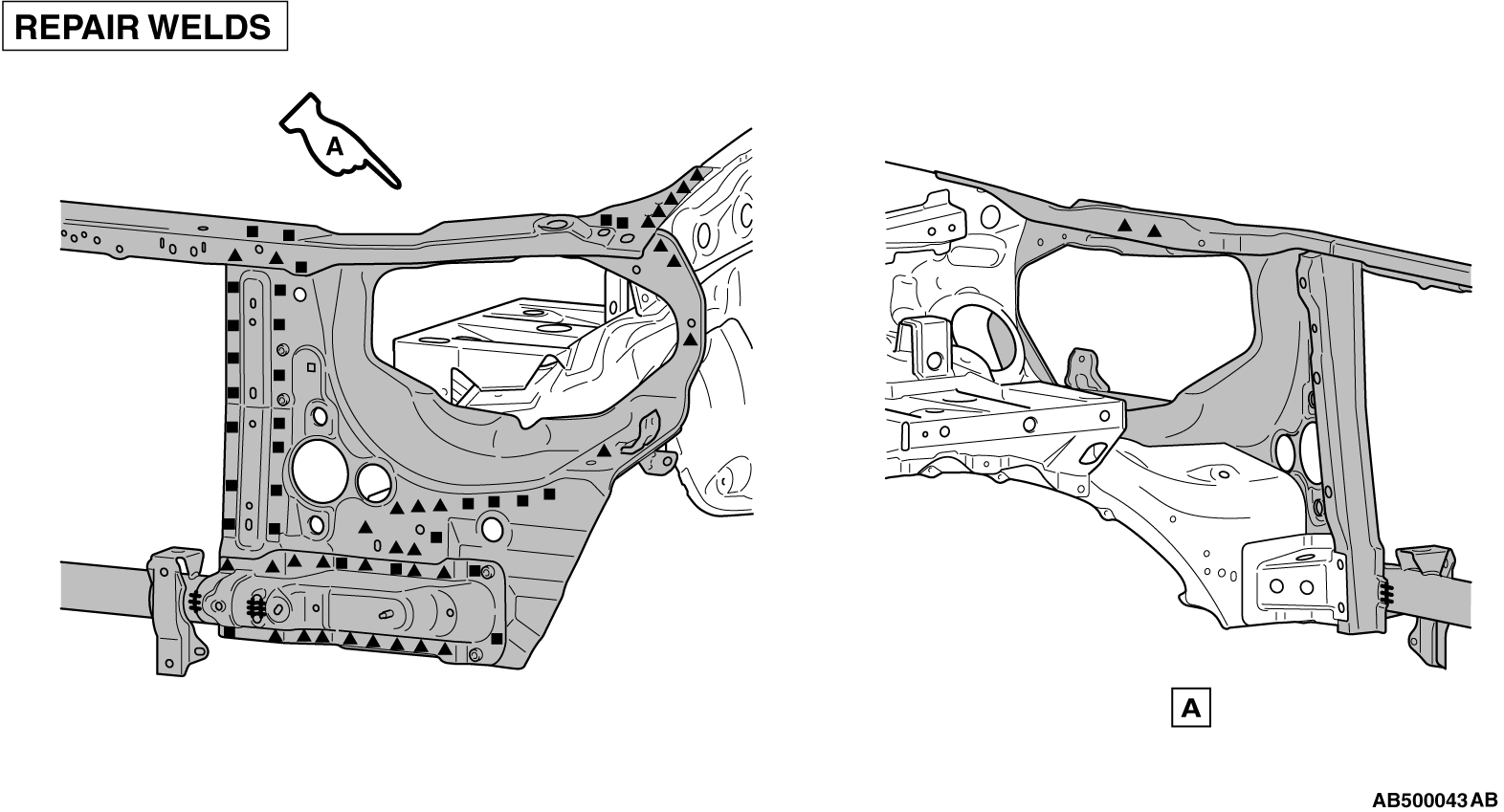 REPAIR WELDS

A

A

AB500043 AB