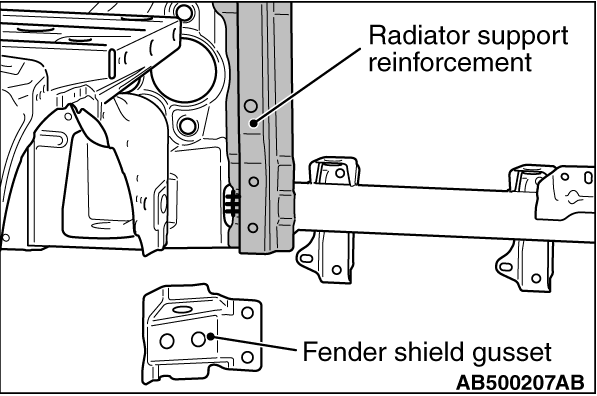 Radiator support reinforcement

Fender shield gusset

AB500207AB