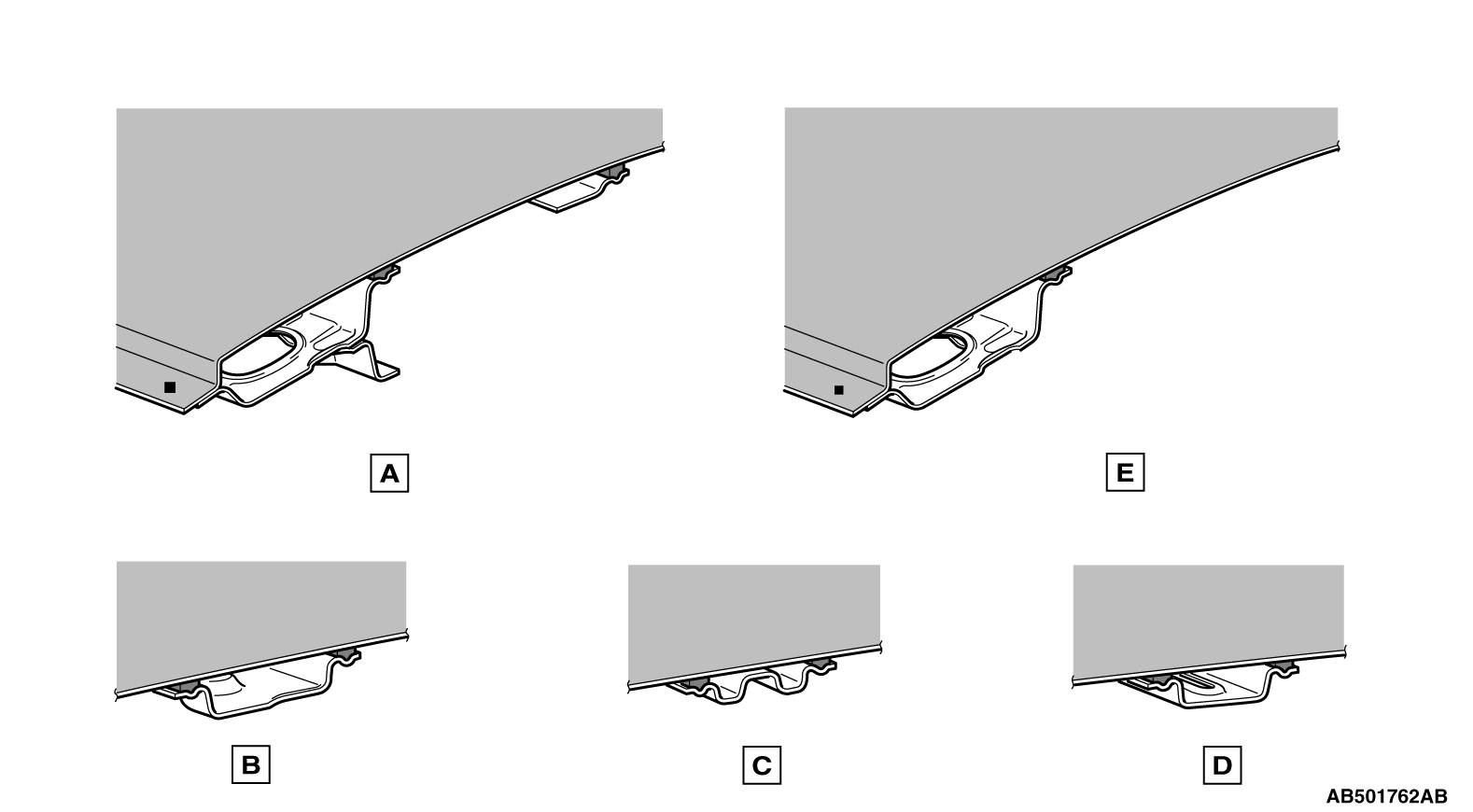 A

E

B

C

D

AB501762AB