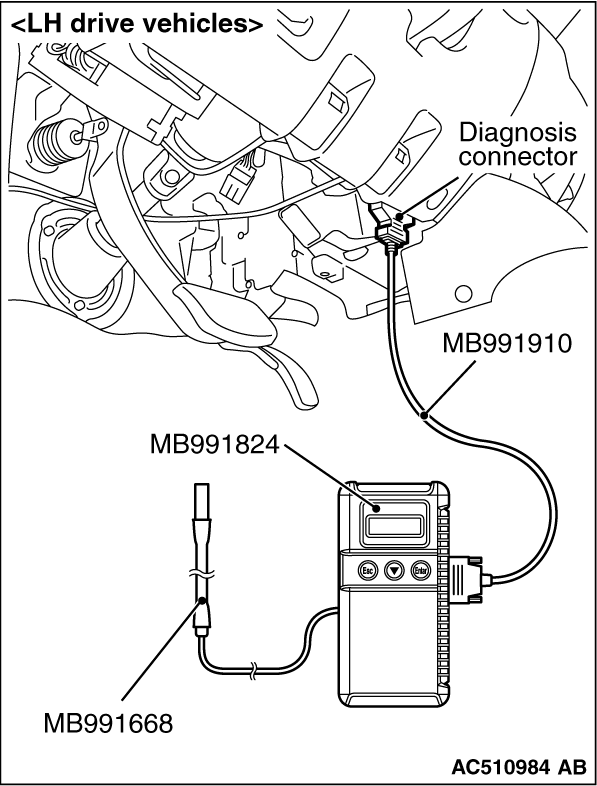 <LH drive vehicles>

Diagnosis connector

MB991910

MB991824

Esc

Enter

MB991668

AC510984 AB