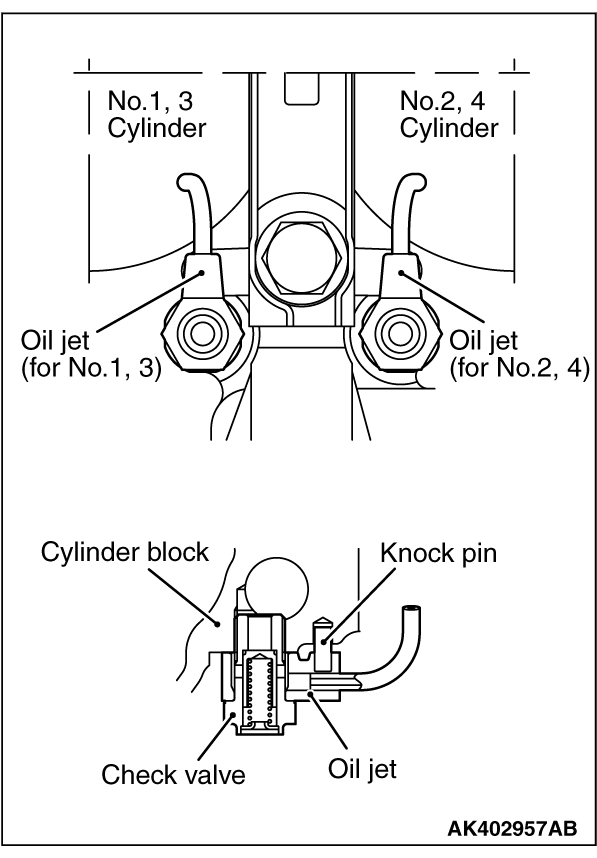 No.1, 3 Cylinder

No.2, 4 Cylinder

Oil jet (for No.1, 3)

Oil jet (for No.2, 4)

Cylinder block

Knock pin

Check valve

Oil jet

AK402957AB