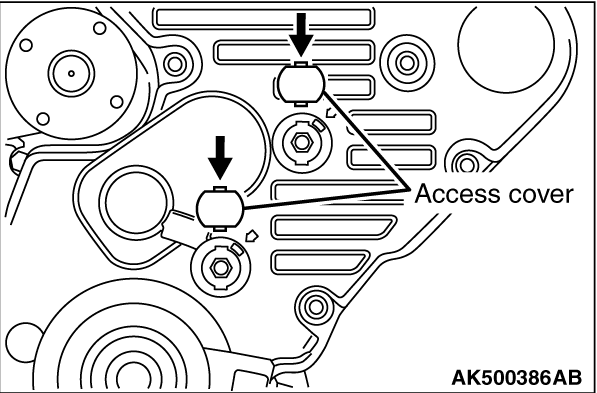 Access cover

AK500386AB