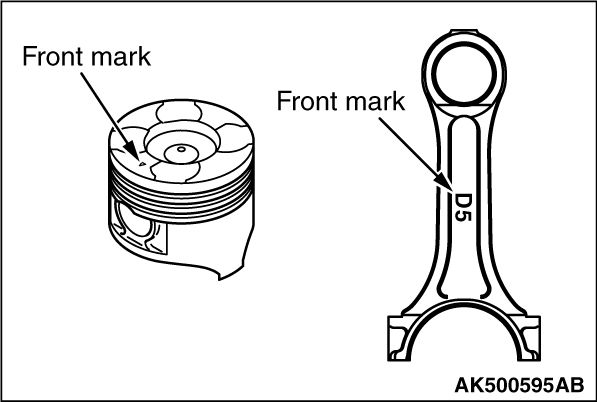 Front mark

Front mark

D5

AK500595AB