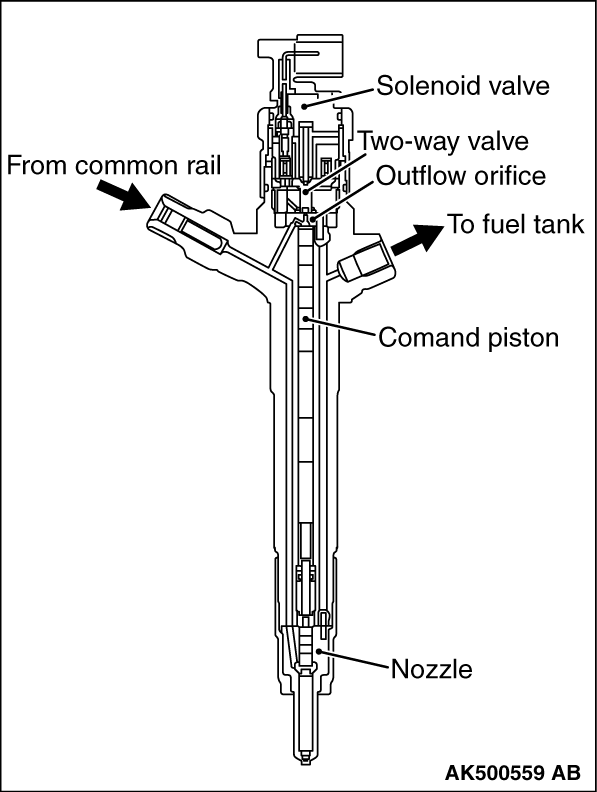 Solenoid valve
Two-way valve
From common rail
Outflow orifice
To fuel tank
Comand piston
Nozzle
AK500559 AB