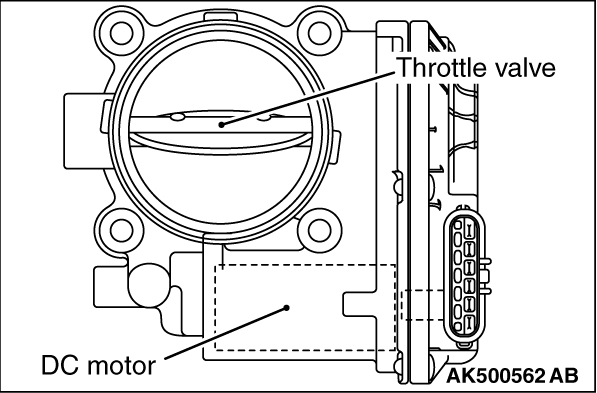 Throttle valve

DC motor

AK500562 AB