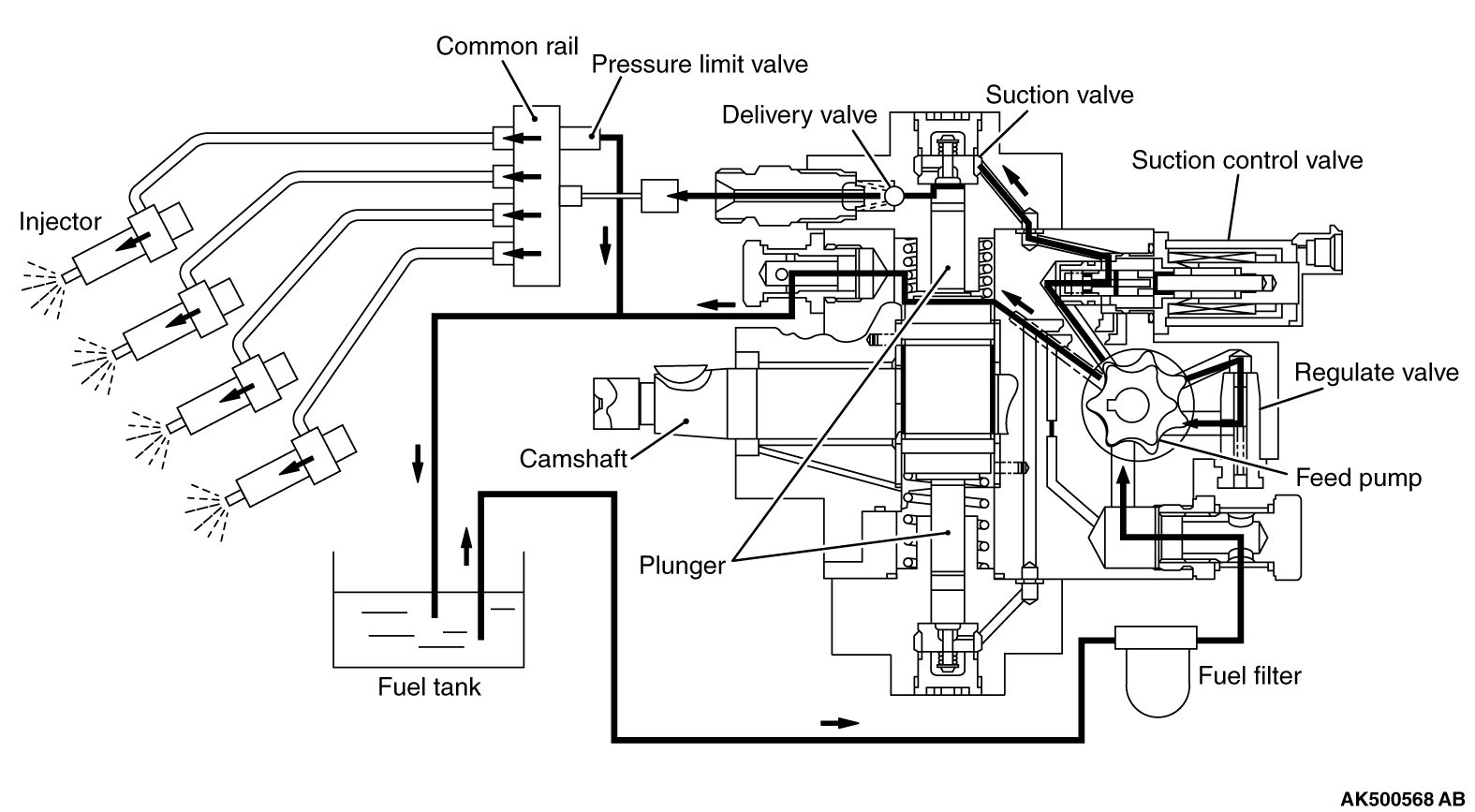 Common rail
Pressure limit valve
Suction valve
Delivery valve
Suction control valve
Injector
Regulate valve
Camshaft
Feed pump
Plunger
Fuel tank
Fuel filter
AK500568 AB