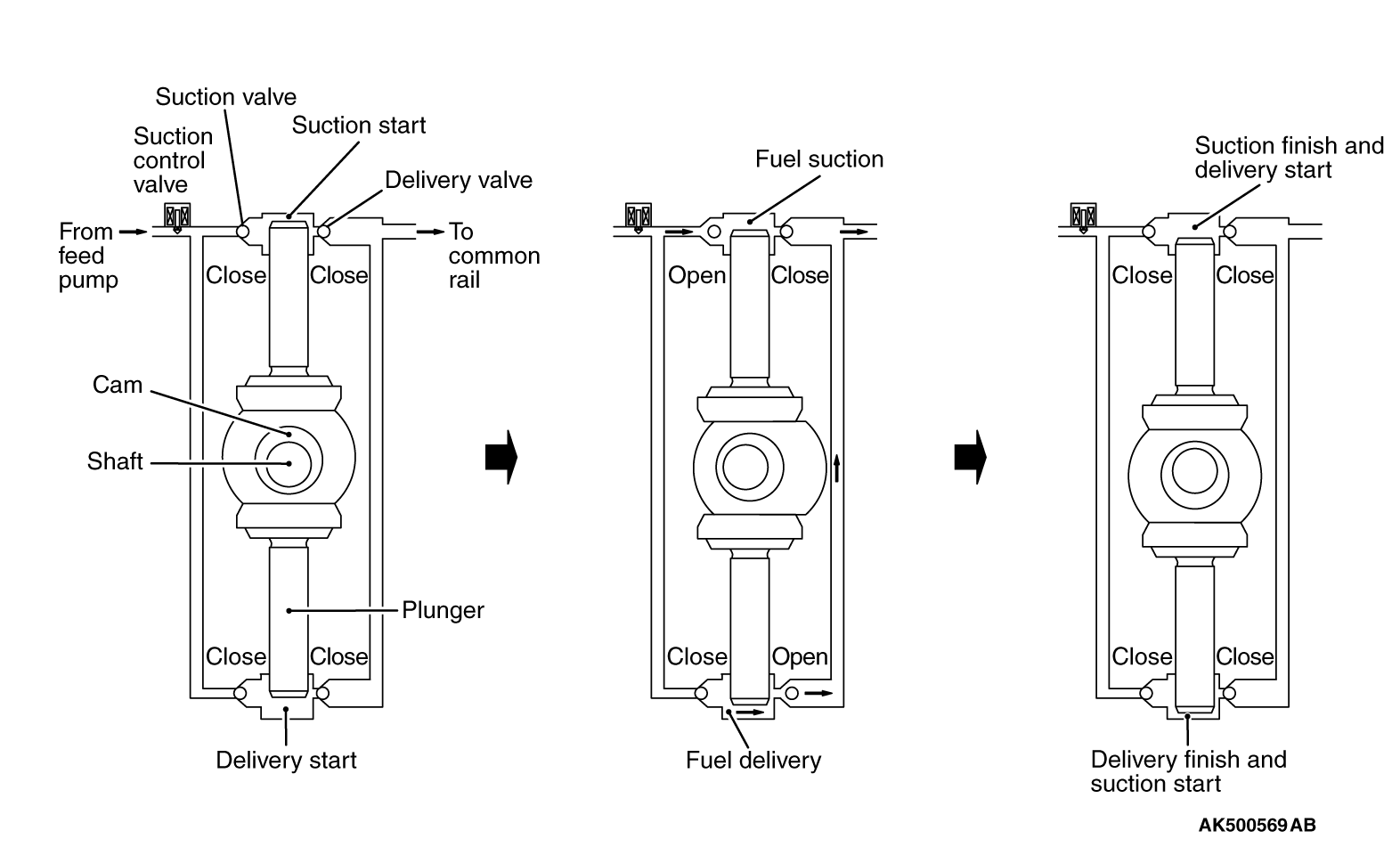 Suction valve
Suction control valve
Suction start
Delivery valve
From feed pump
To common rail
Close
Close
Cam
Shaft
Plunger
Close
Close
Delivery start

Fuel suction
Open
Close
Close
Open
Fuel delivery

Suction finish and delivery start
Close
Close
Close
Close
Delivery finish and suction start

AK500569AB