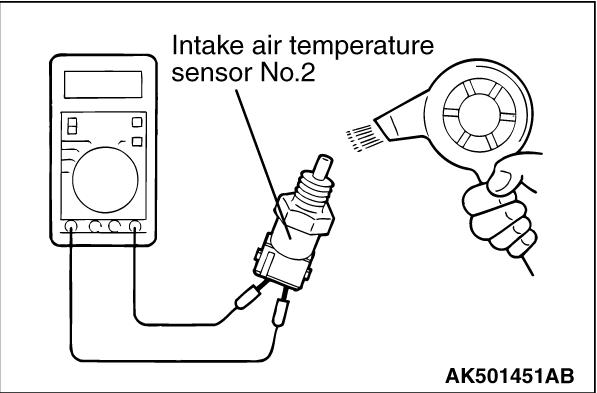 Intake air temperature sensor No.2

AK501451AB