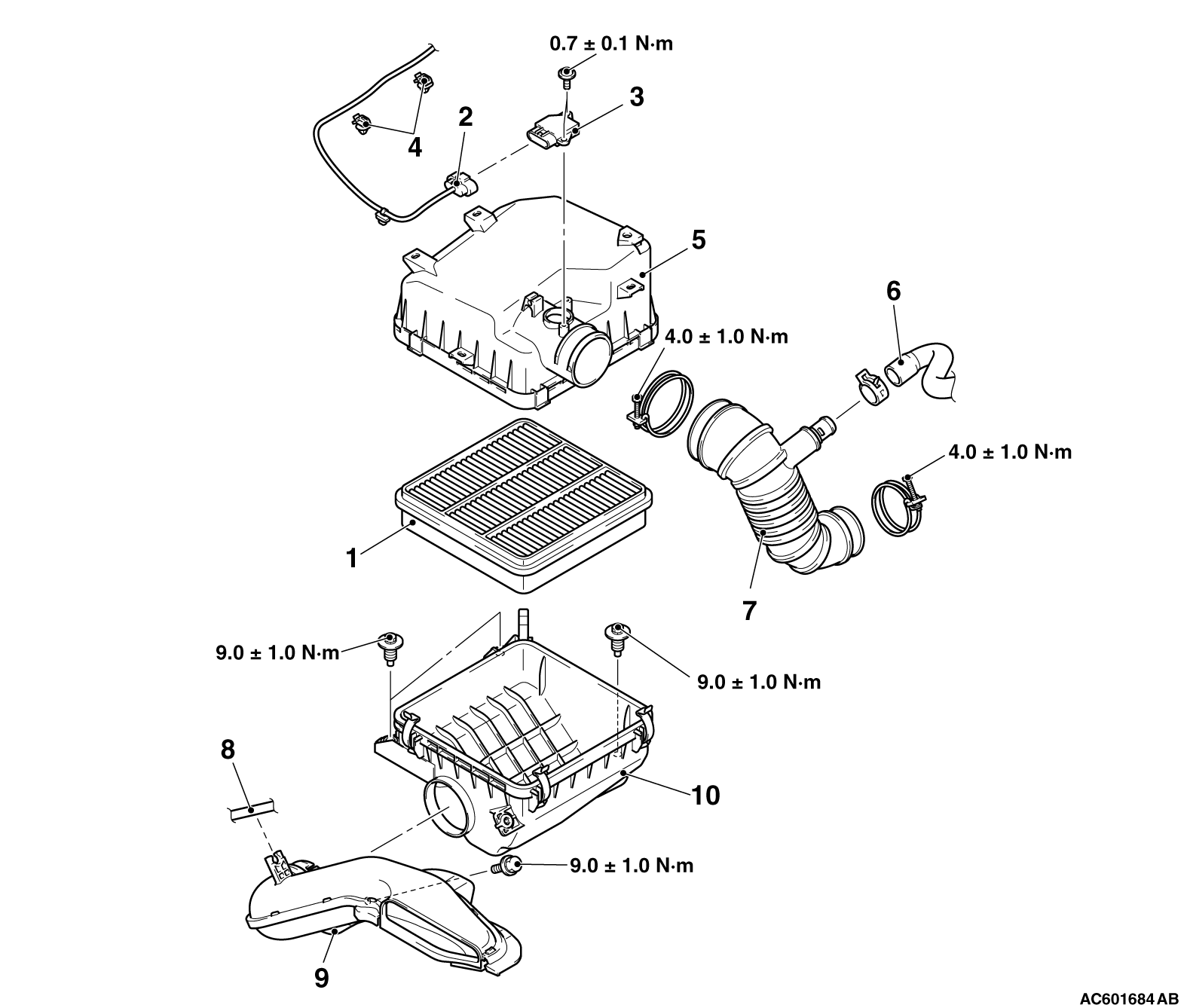 0.7 ± 0.1 N·m
3
2
4
5
6
4.0 ± 1.0 N·m
4.0 ± 1.0 N·m
1
7
9.0 ± 1.0 N·m
9.0 ± 1.0 N·m
8
10
9.0 ± 1.0 N·m
9
AC601684 AB