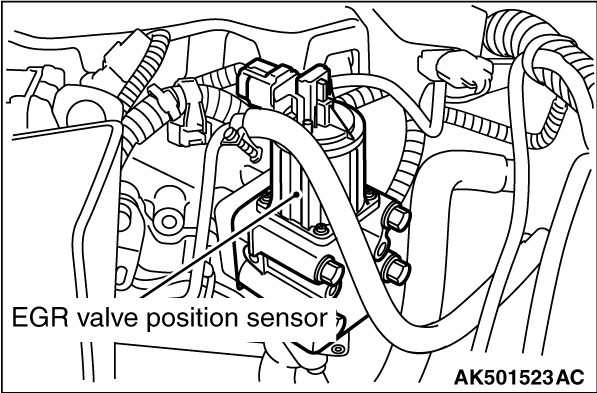 EGR valve position sensor

AK501523AC