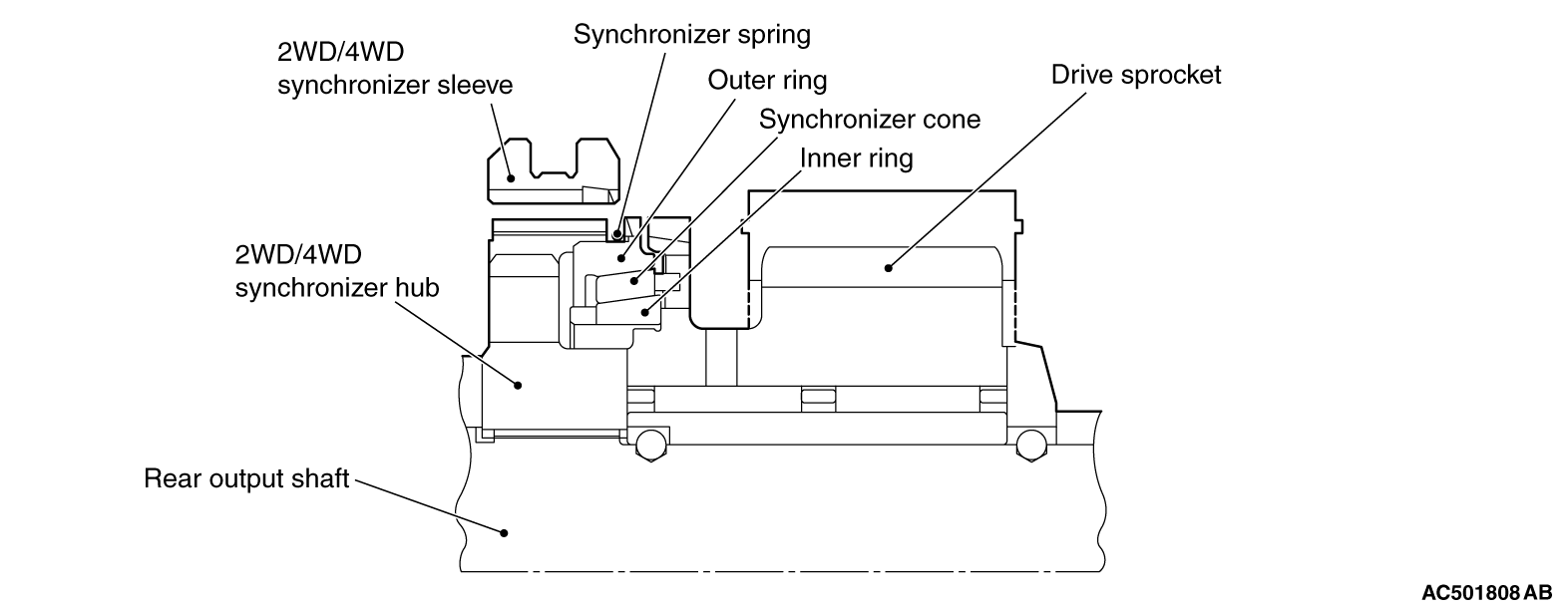 2WD/4WD synchronizer sleeve

Synchronizer spring

Outer ring

Synchronizer cone

Inner ring

Drive sprocket

2WD/4WD synchronizer hub

Rear output shaft

AC501808 AB