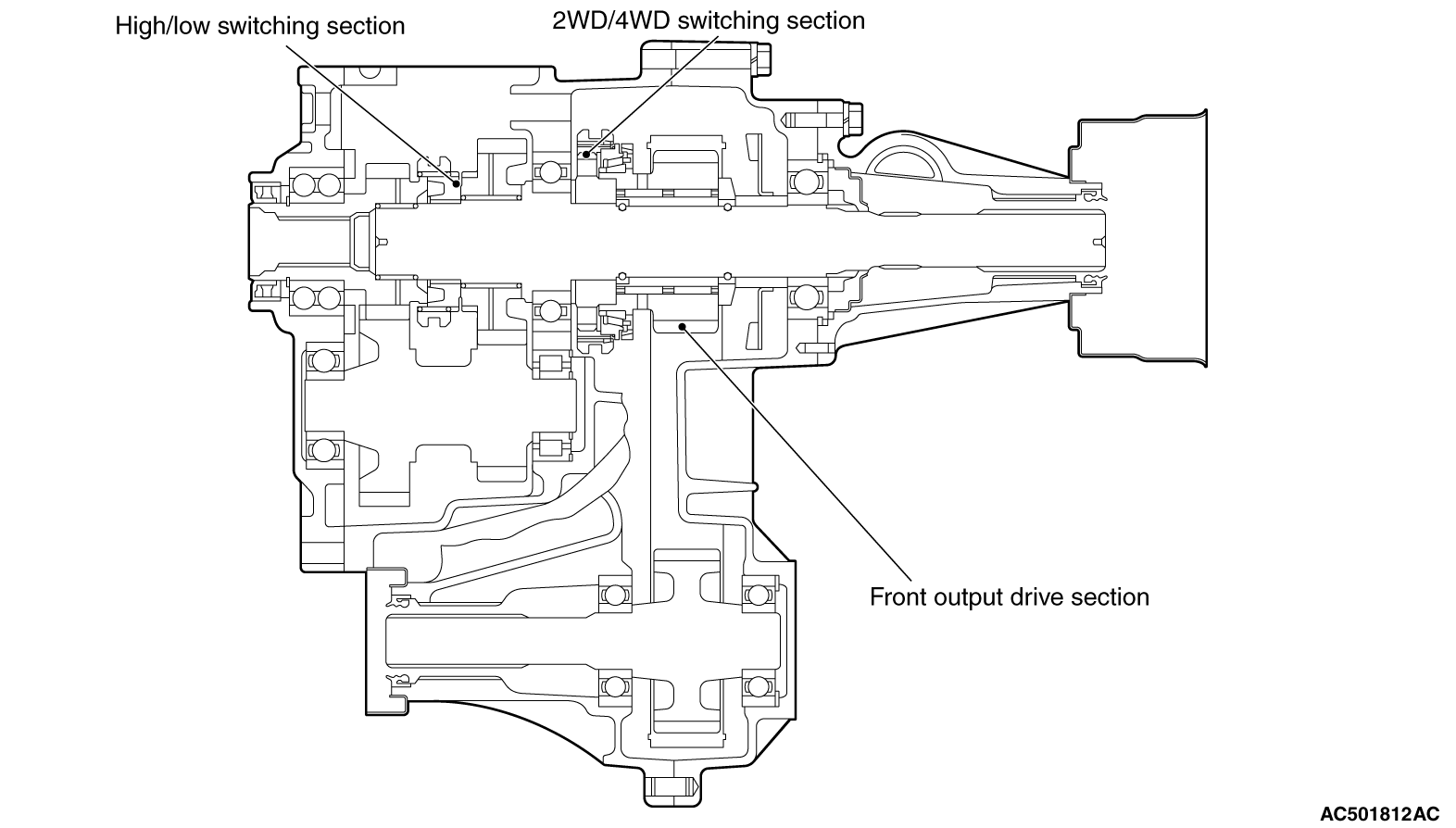 High/low switching section

2WD/4WD switching section

Front output drive section

AC501812AC