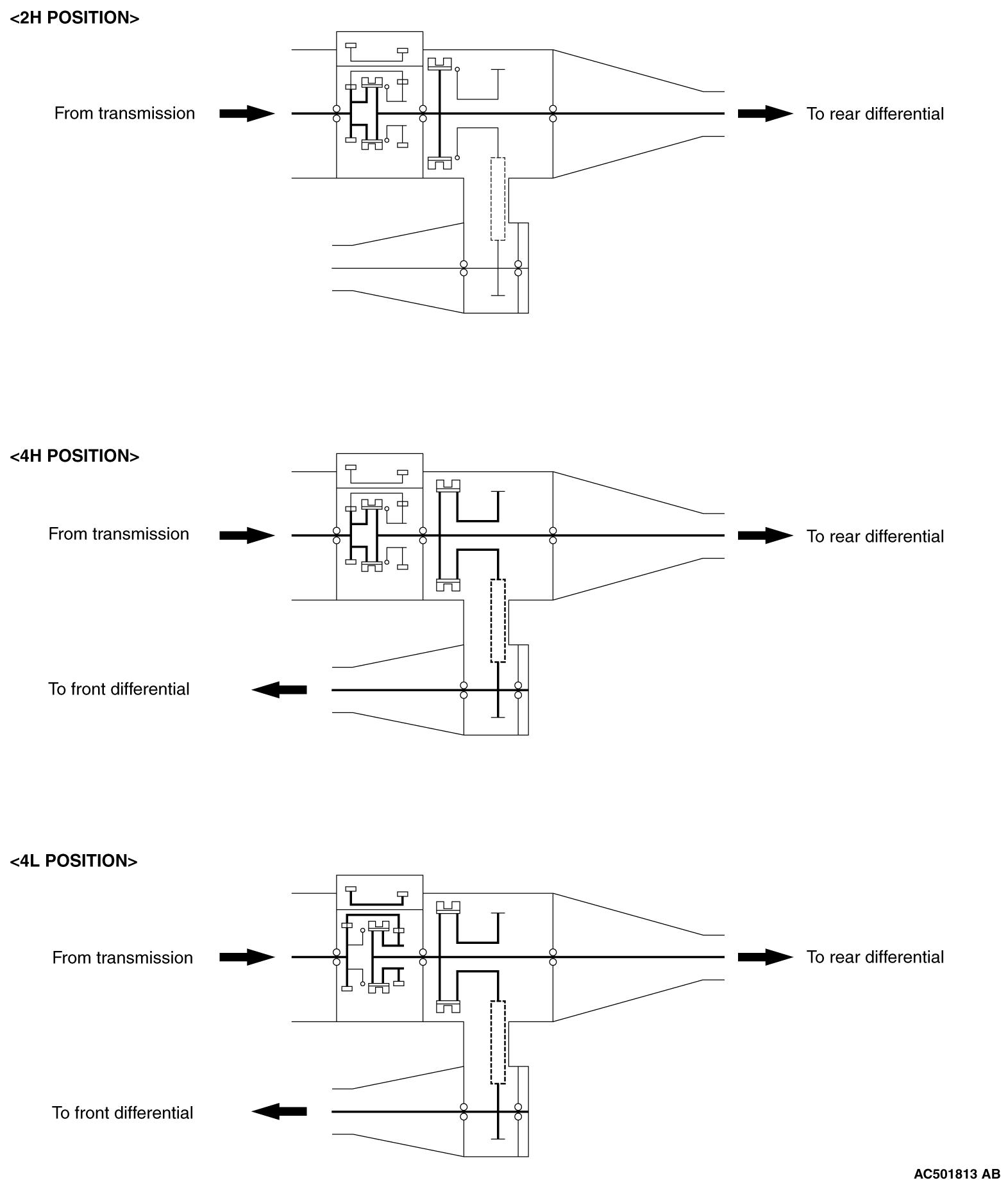 <2H POSITION>

From transmission

To rear differential

<4H POSITION>

From transmission

To rear differential

To front differential

<4L POSITION>

From transmission

To rear differential

To front differential

AC501813 AB