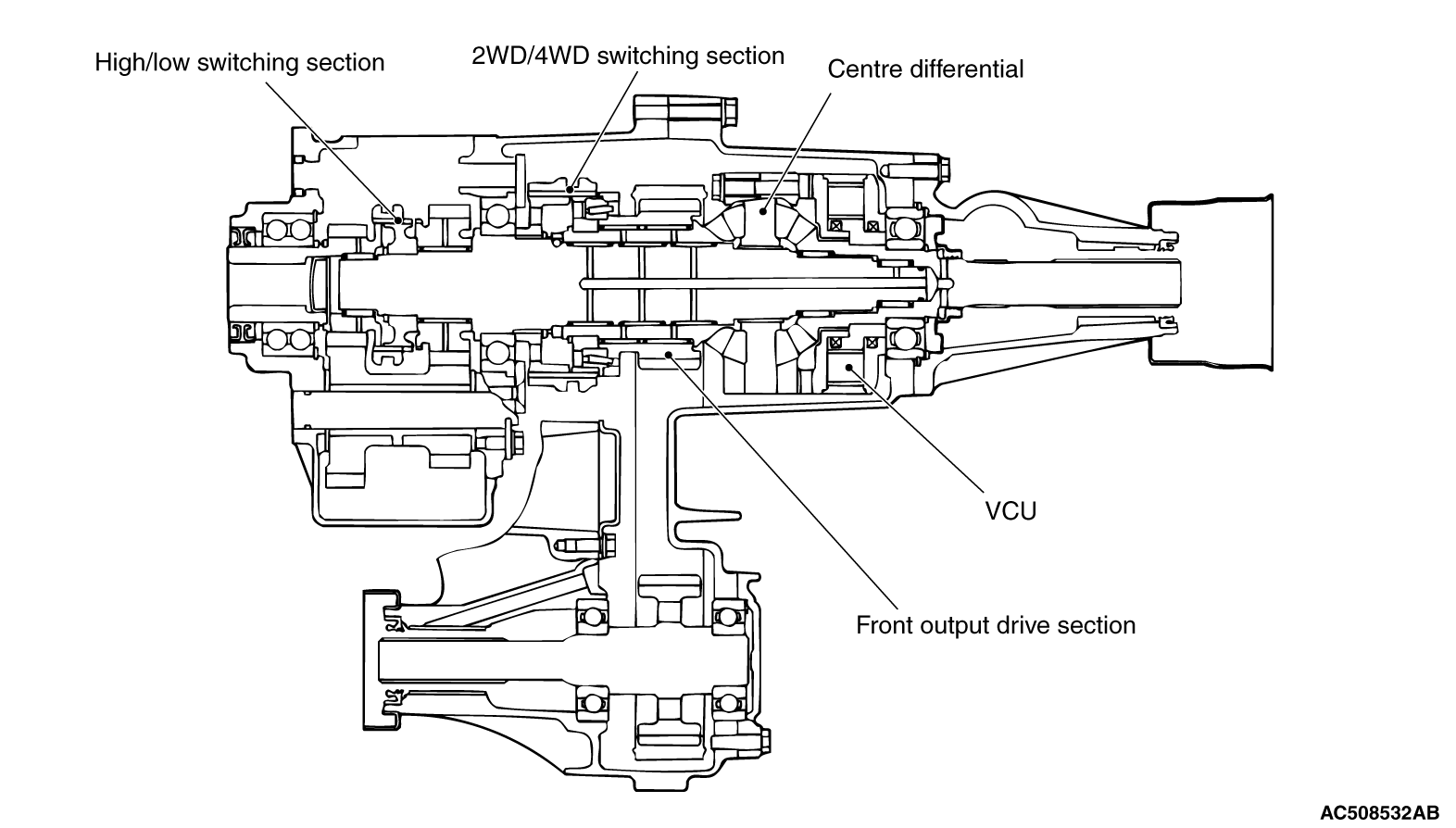 High/low switching section
2WD/4WD switching section
Centre differential
VCU
Front output drive section
AC508532AB