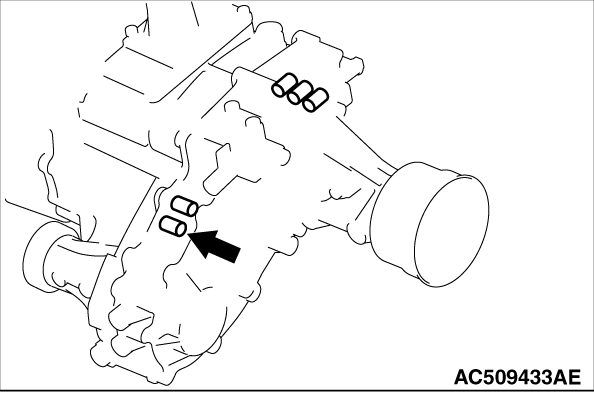 AC509433AE