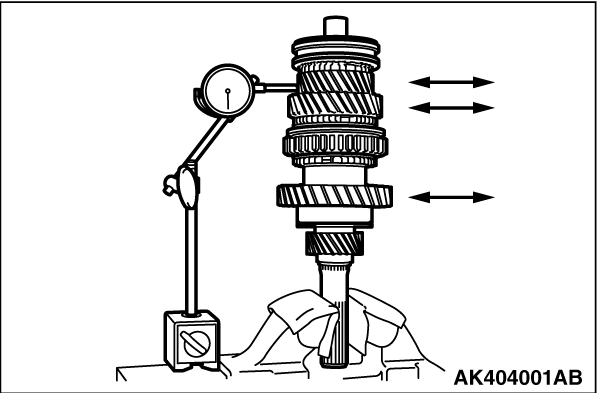 AK404001AB