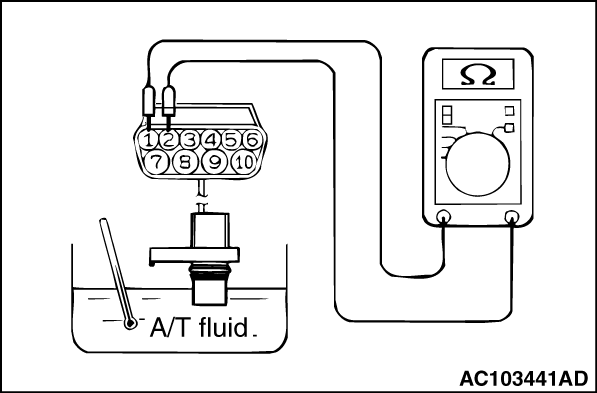 Ω

1 2 3 4 5 6
7 8 9 10

A/T fluid

AC103441AD