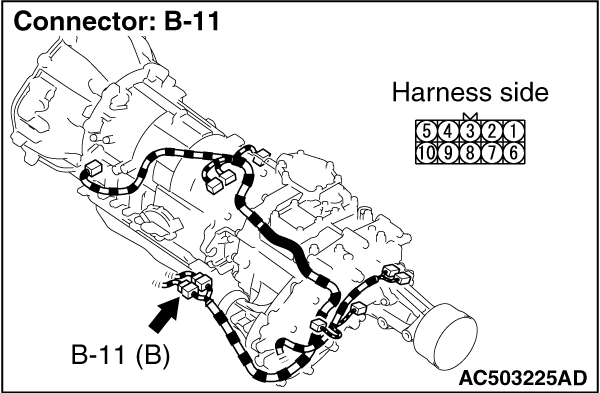 Connector: B-11

Harness side

5 4 3 2 1
10 9 8 7 6

B-11 (B)

AC503225AD