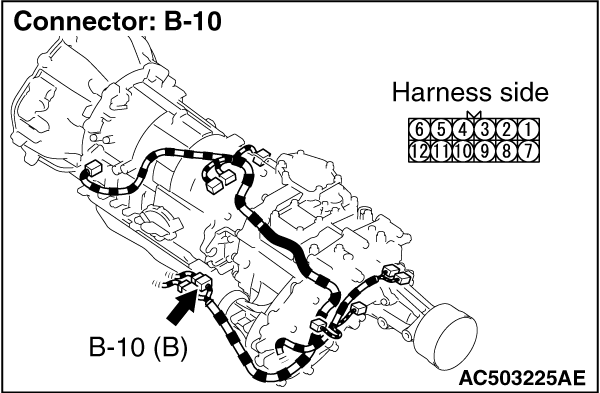 Connector: B-10

Harness side

| 6 | 5 | 4 | 3 | 2 | 1 |
|---|---|---|---|---|---|
| 12 | 11 | 10 | 9 | 8 | 7 |

B-10 (B)

AC503225AE