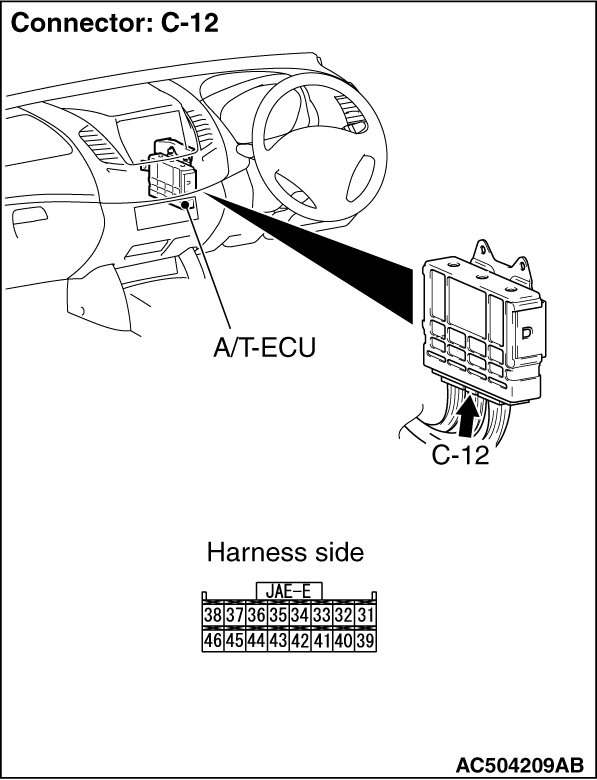 Connector: C-12

A/T-ECU

C-12

Harness side

JAE-E

| 38 | 37 | 36 | 35 | 34 | 33 | 32 | 31 |
|---|---|---|---|---|---|---|---|
| 46 | 45 | 44 | 43 | 42 | 41 | 40 | 39 |

AC504209AB