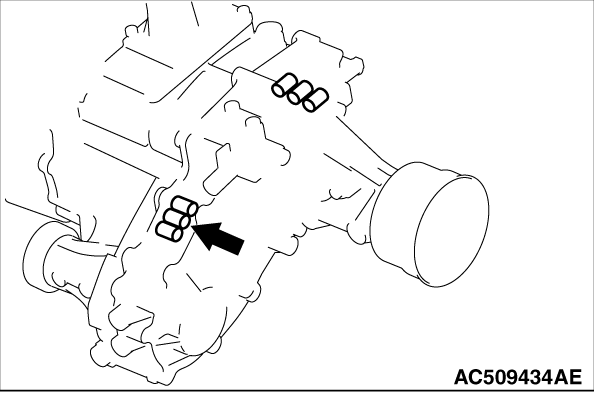 AC509434AE