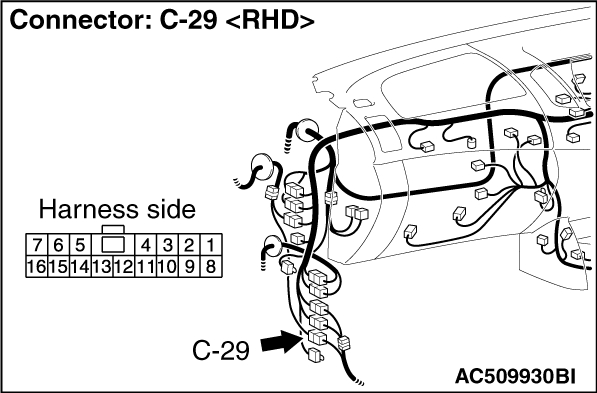 Connector: C-29 <RHD>

Harness side

| 7 | 6 | 5 |  |  | 4 | 3 | 2 | 1 |
|---|---|---|---|---|---|---|---|---|
| 16 | 15 | 14 | 13 | 12 | 11 | 10 | 9 | 8 |

C-29

AC509930BI