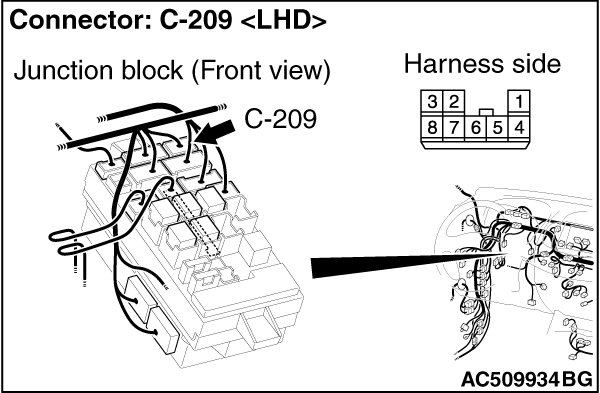 Connector: C-209 <LHD>

Junction block (Front view)

Harness side

C-209

3 2 1
8 7 6 5 4

AC509934BG