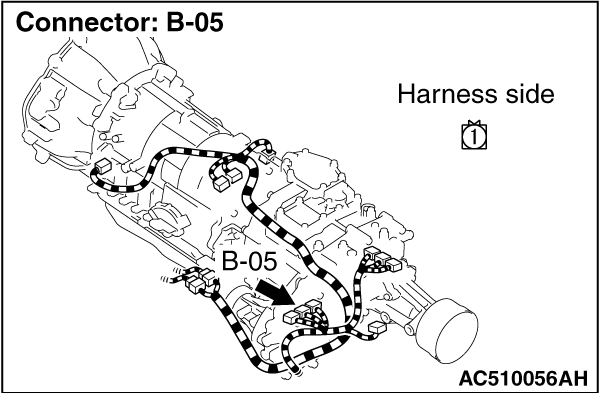 Connector: B-05

Harness side

1

B-05

AC510056AH