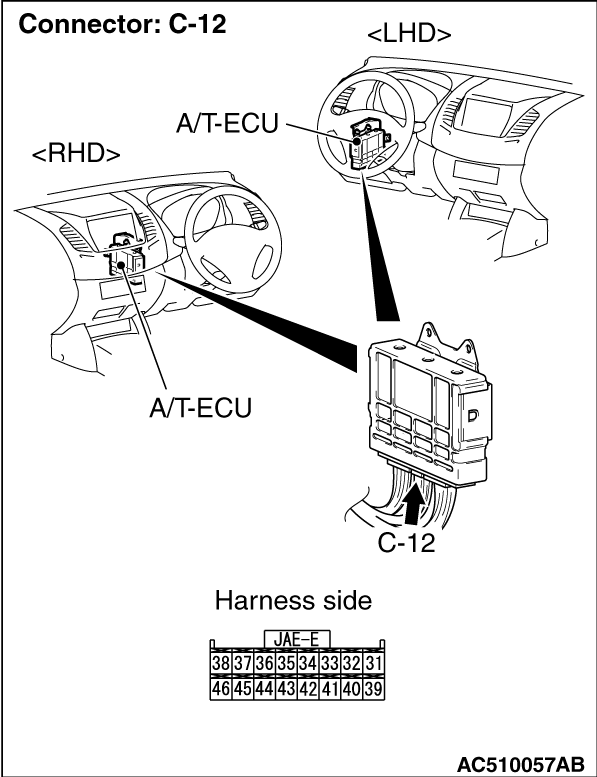 Connector: C-12

<LHD>

A/T-ECU

<RHD>

A/T-ECU

C-12

Harness side

JAE-E

| 38 | 37 | 36 | 35 | 34 | 33 | 32 | 31 |
|---|---|---|---|---|---|---|---|
| 46 | 45 | 44 | 43 | 42 | 41 | 40 | 39 |

AC510057AB