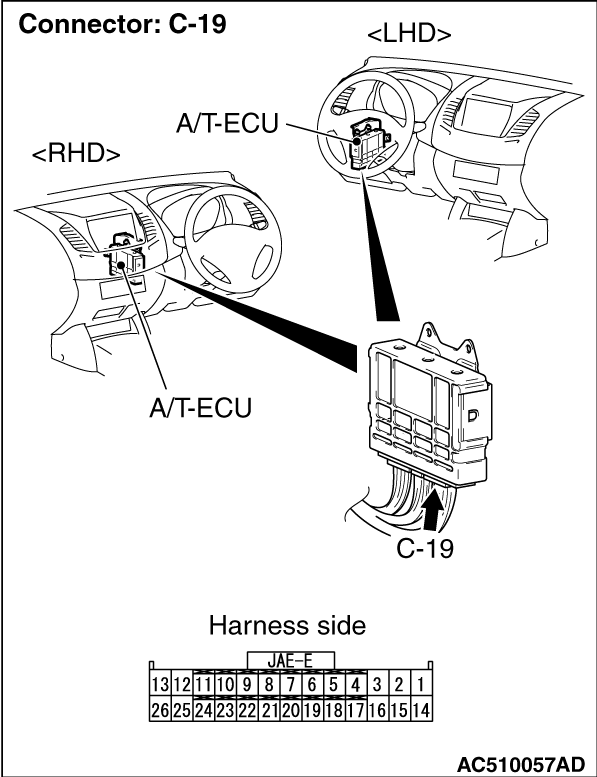 Connector: C-19

<LHD>

A/T-ECU

<RHD>

A/T-ECU

C-19

Harness side

JAE-E

| 13 | 12 | 11 | 10 | 9 | 8 | 7 | 6 | 5 | 4 | 3 | 2 | 1 |
|---|---|---|---|---|---|---|---|---|---|---|---|---|
| 26 | 25 | 24 | 23 | 22 | 21 | 20 | 19 | 18 | 17 | 16 | 15 | 14 |

AC510057AD