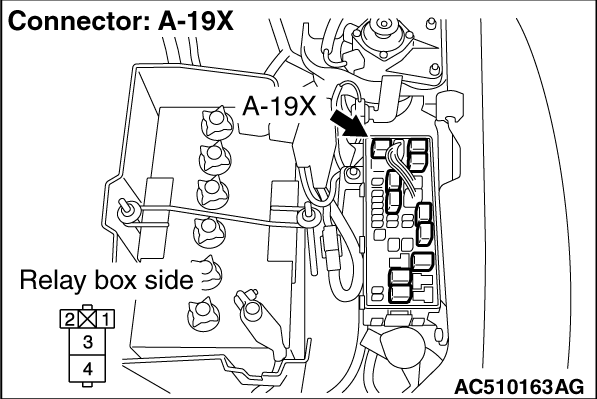 Connector: A-19X

A-19X

Relay box side

2 1
3
4

AC510163AG