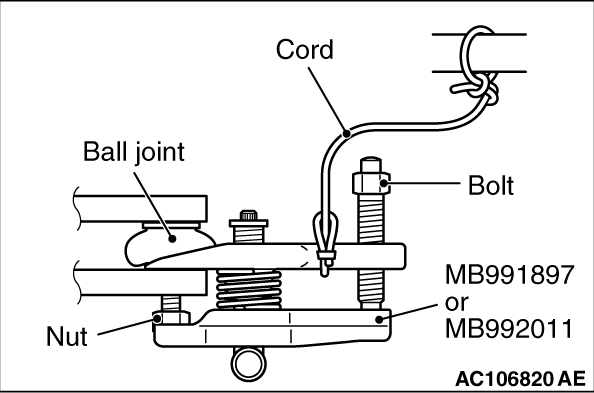 Cord

Ball joint

Bolt

MB991897
or
MB992011

Nut

AC106820 AE