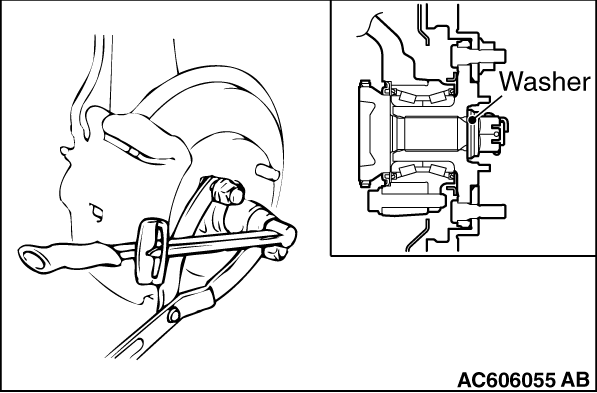 Washer

AC606055 AB