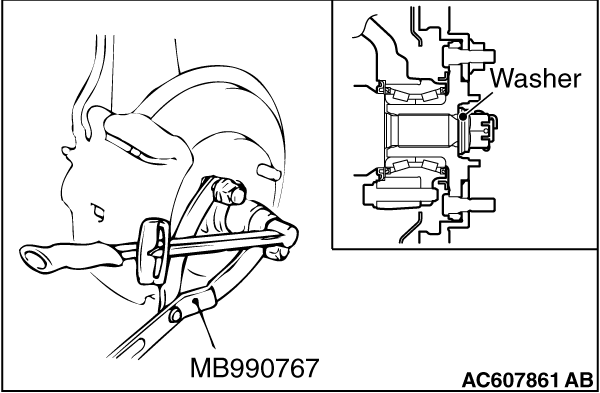 Washer

MB990767

AC607861 AB