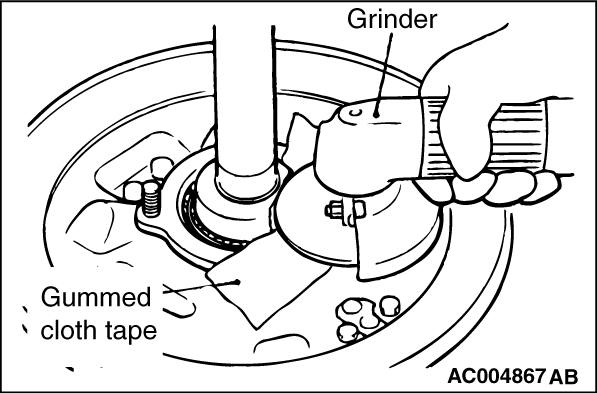 Grinder

Gummed cloth tape

AC004867 AB