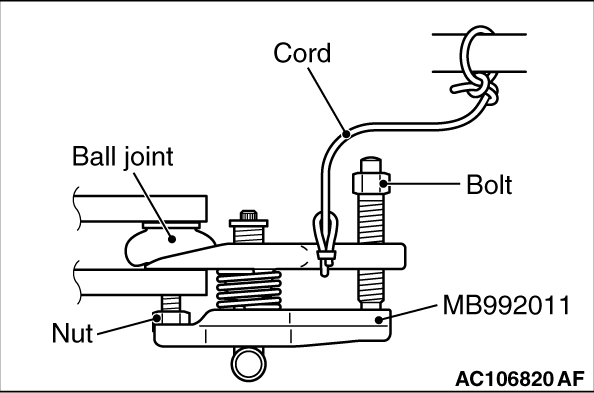 Cord
Ball joint
Bolt
MB992011
Nut
AC106820 AF