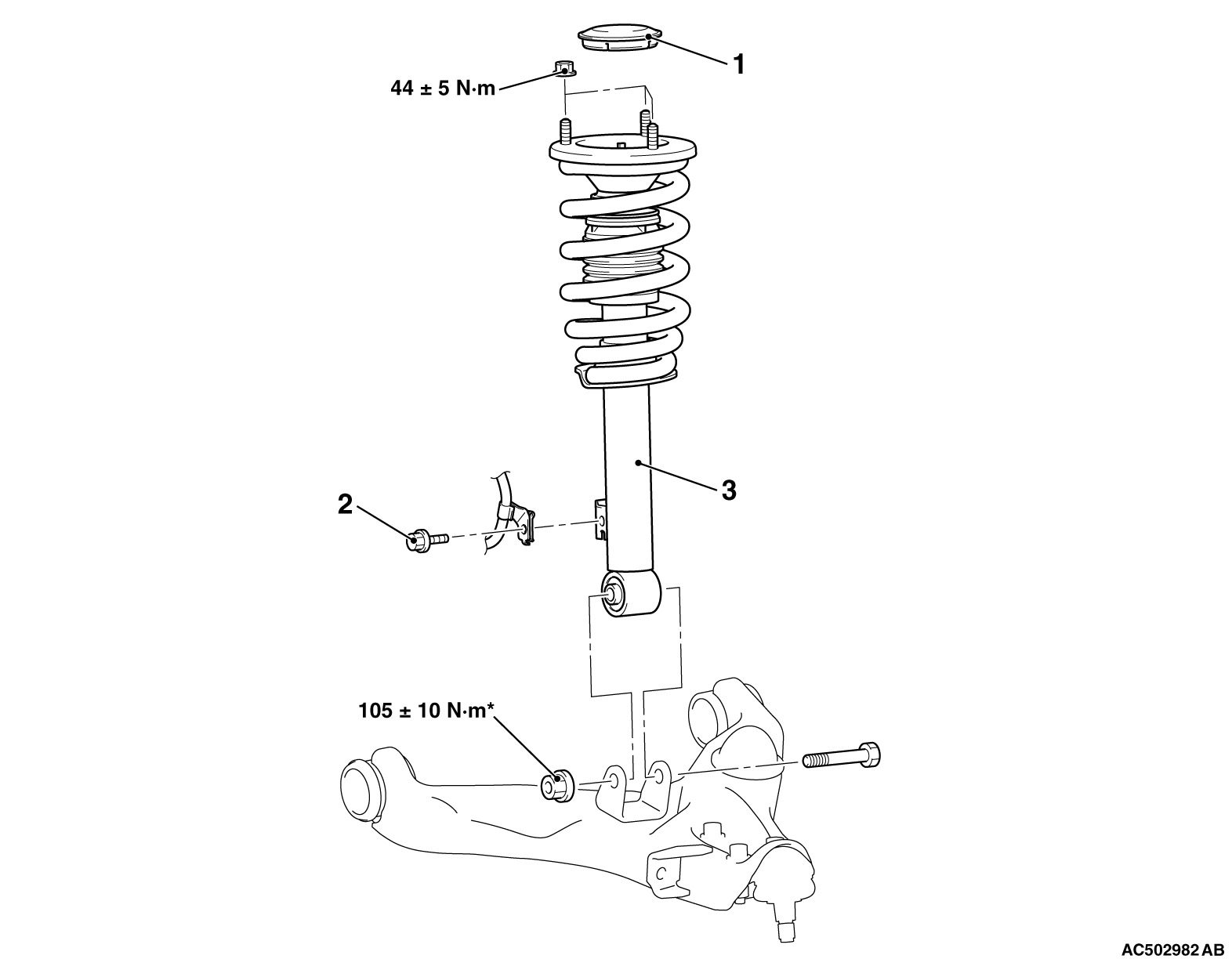 1

44 ± 5 N·m

3

2

105 ± 10 N·m*

AC502982 AB