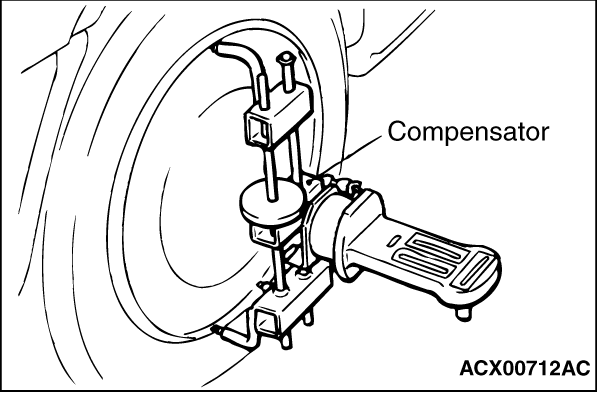 Compensator

ACX00712AC