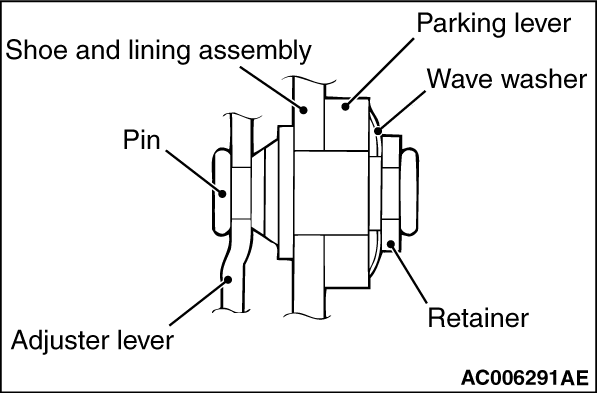 Parking lever
Shoe and lining assembly
Wave washer
Pin
Retainer
Adjuster lever
AC006291AE