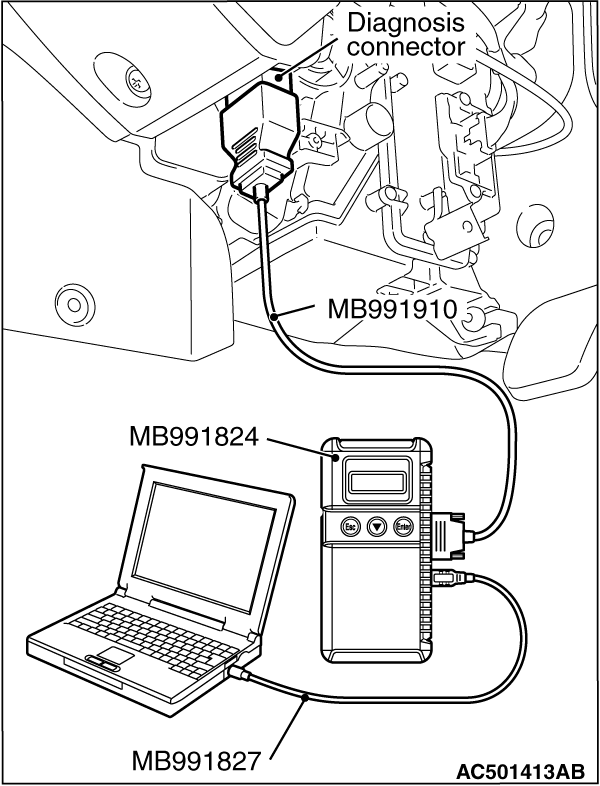 Diagnosis connector

MB991910

MB991824

Esc

Enter

MB991827

AC501413AB