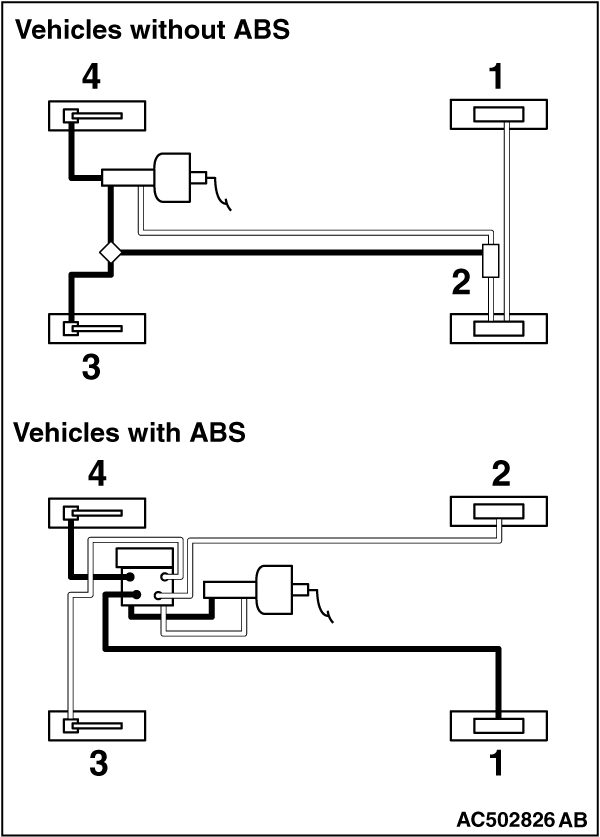 Vehicles without ABS

4

1

2

3

Vehicles with ABS

4

2

3

1

AC502826 AB