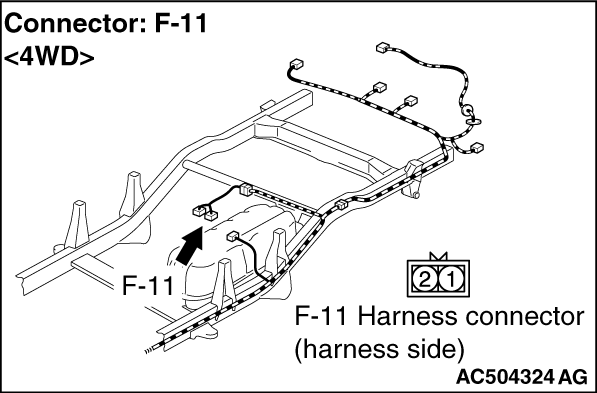 Connector: F-11
<4WD>

F-11

2 1

F-11 Harness connector (harness side)

AC504324 AG