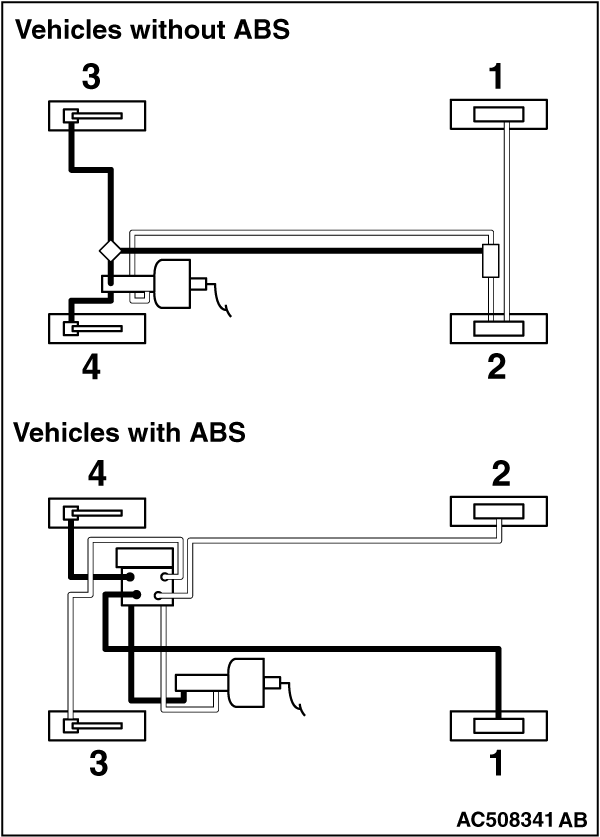 Vehicles without ABS

3

1

4

2

Vehicles with ABS

4

2

3

1

AC508341 AB