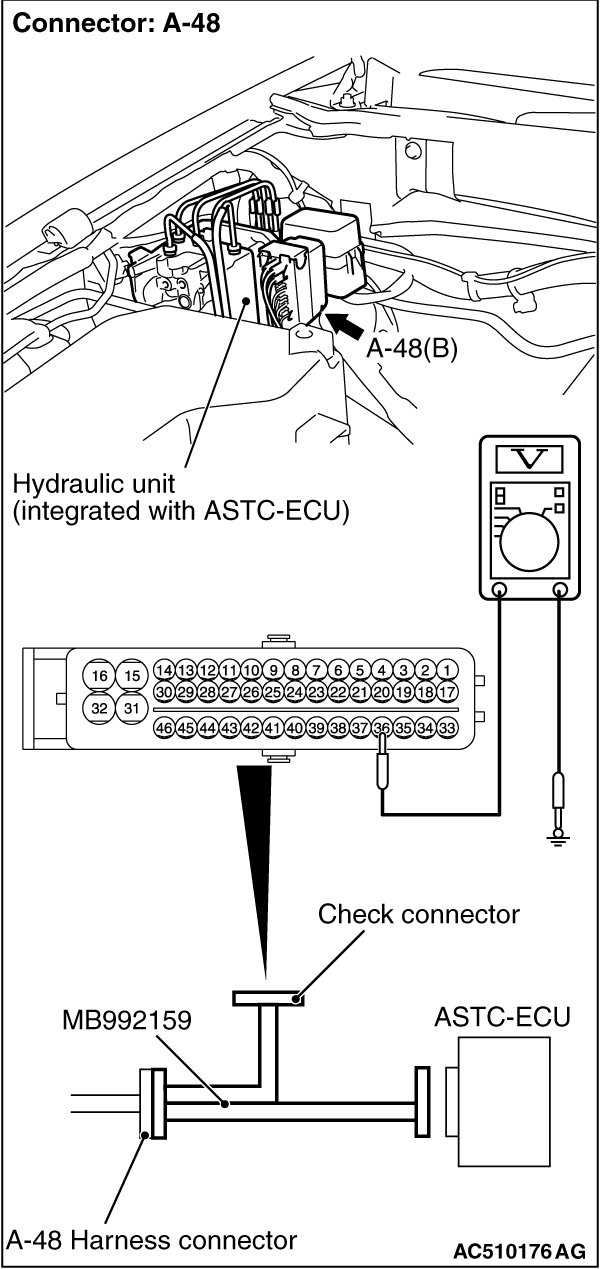 Connector: A-48

A-48(B)

Hydraulic unit
(integrated with ASTC-ECU)

V

16 15 14 13 12 11 10 9 8 7 6 5 4 3 2 1
30 29 28 27 26 25 24 23 22 21 20 19 18 17
32 31
46 45 44 43 42 41 40 39 38 37 36 35 34 33

Check connector

MB992159

ASTC-ECU

A-48 Harness connector

AC510176 AG