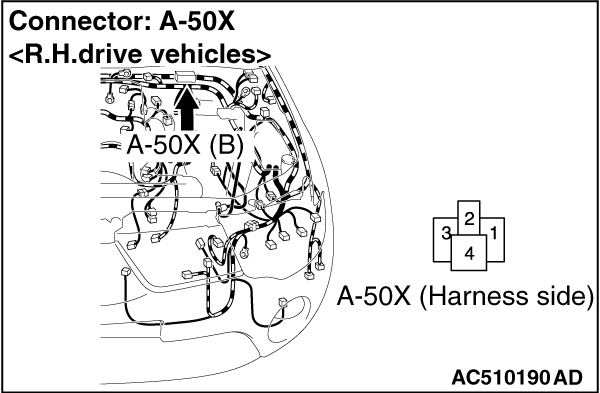 Connector: A-50X
<R.H.drive vehicles>

A-50X (B)

2
3
1
4

A-50X (Harness side)

AC510190 AD